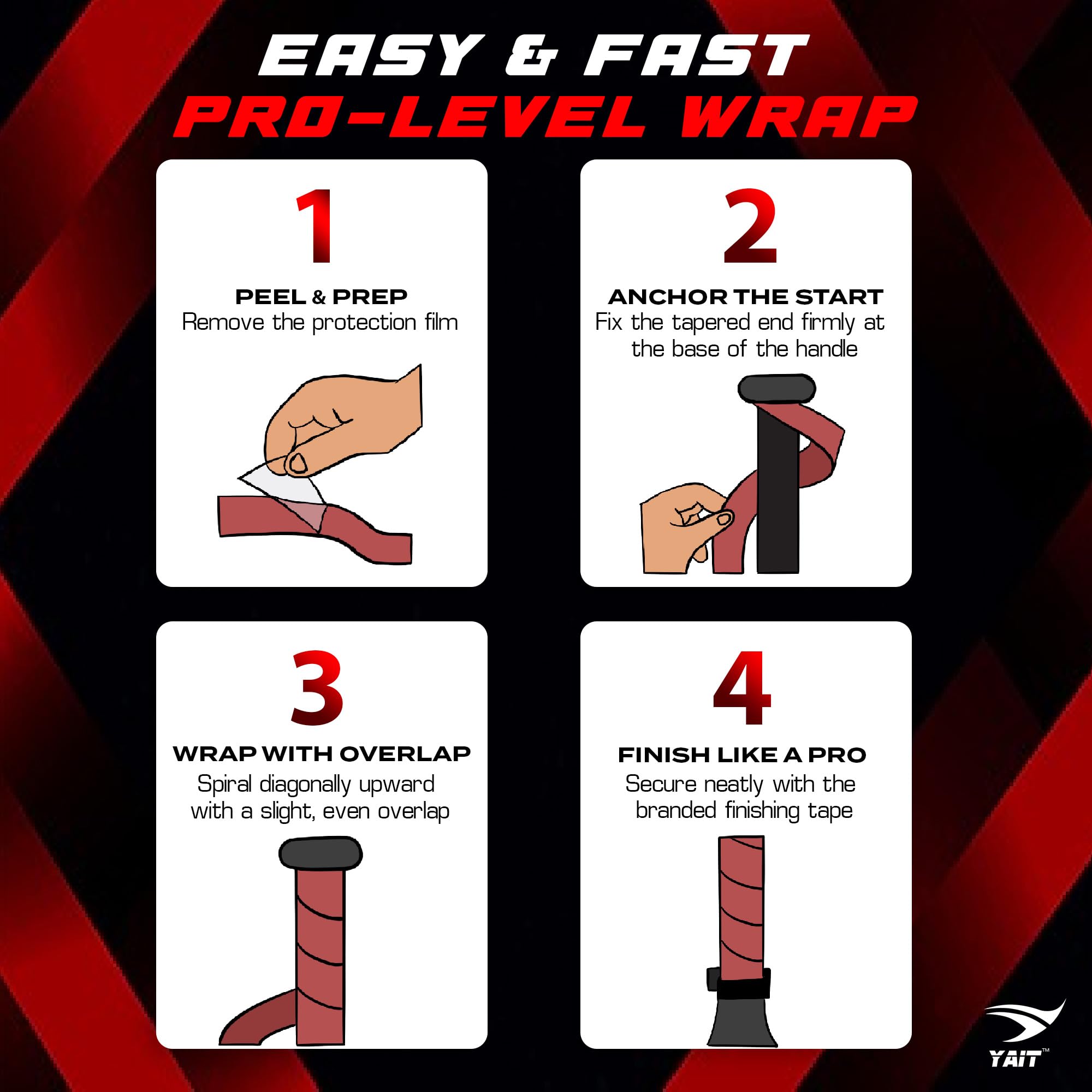 EASY & FAST
PRO-LEVEL WRAP

1
PEEL & PREP
Remove the protection film

2
ANCHOR THE START
Fix the tapered end firmly at the base of the handle

3
WRAP WITH OVERLAP
Spiral diagonally upward with a slight, even overlap

4
FINISH LIKE A PRO
Secure neatly with the branded finishing tape

YAIT™