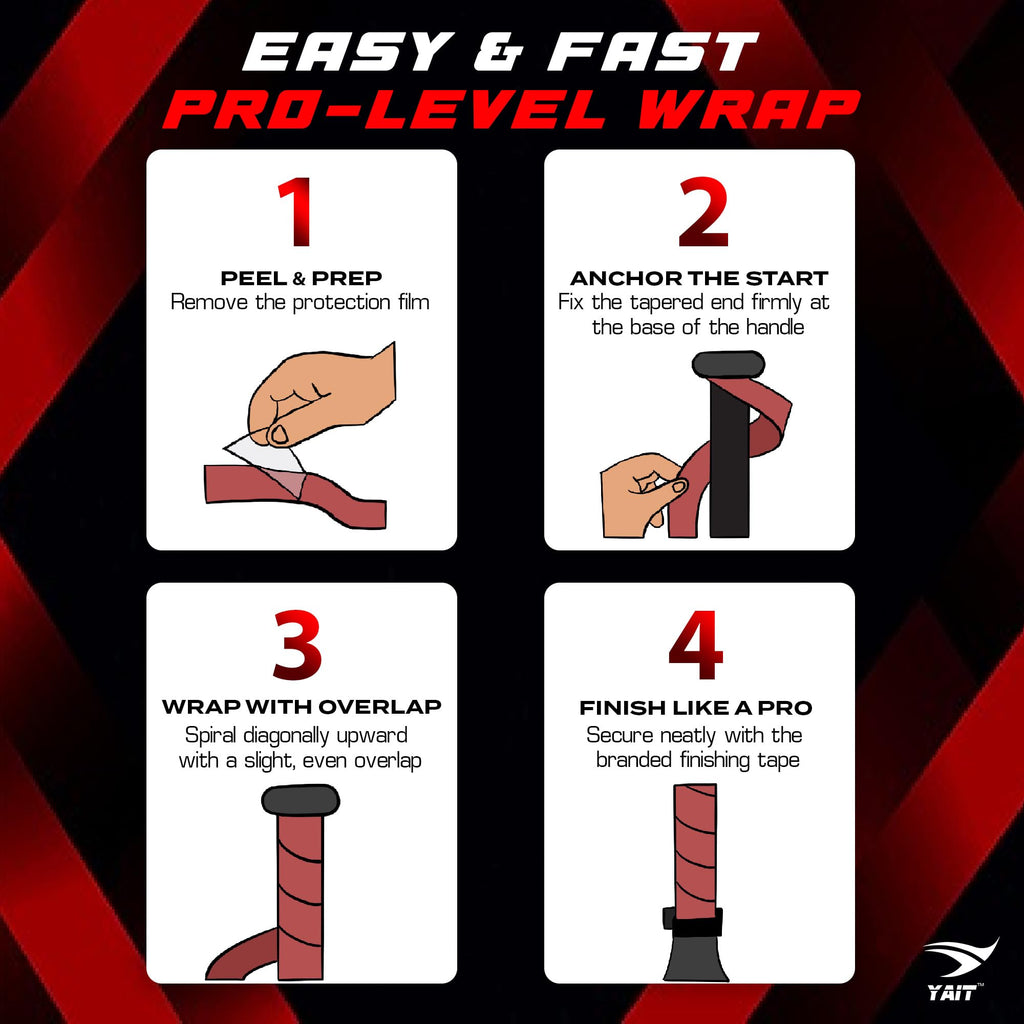 EASY & FAST
PRO-LEVEL WRAP

1
PEEL & PREP
Remove the protection film

2
ANCHOR THE START
Fix the tapered end firmly at the base of the handle

3
WRAP WITH OVERLAP
Spiral diagonally upward with a slight, even overlap

4
FINISH LIKE A PRO
Secure neatly with the branded finishing tape

YAIT™